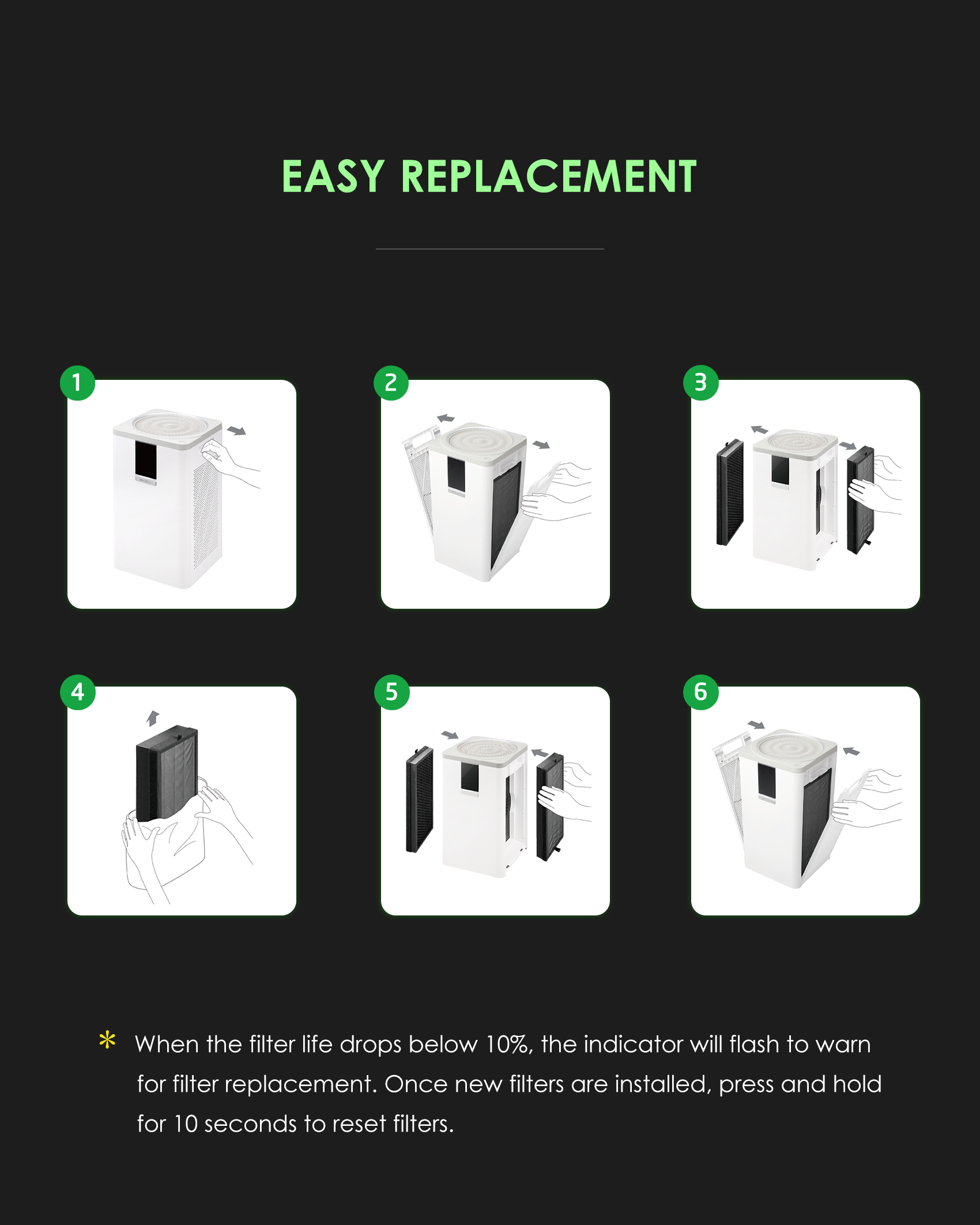 EASY REPLACEMENT

1

2

3

4

5

6

* When the filter life drops below 10%, the indicator will flash to warn for filter replacement. Once new filters are installed, press and hold for 10 seconds to reset filters.